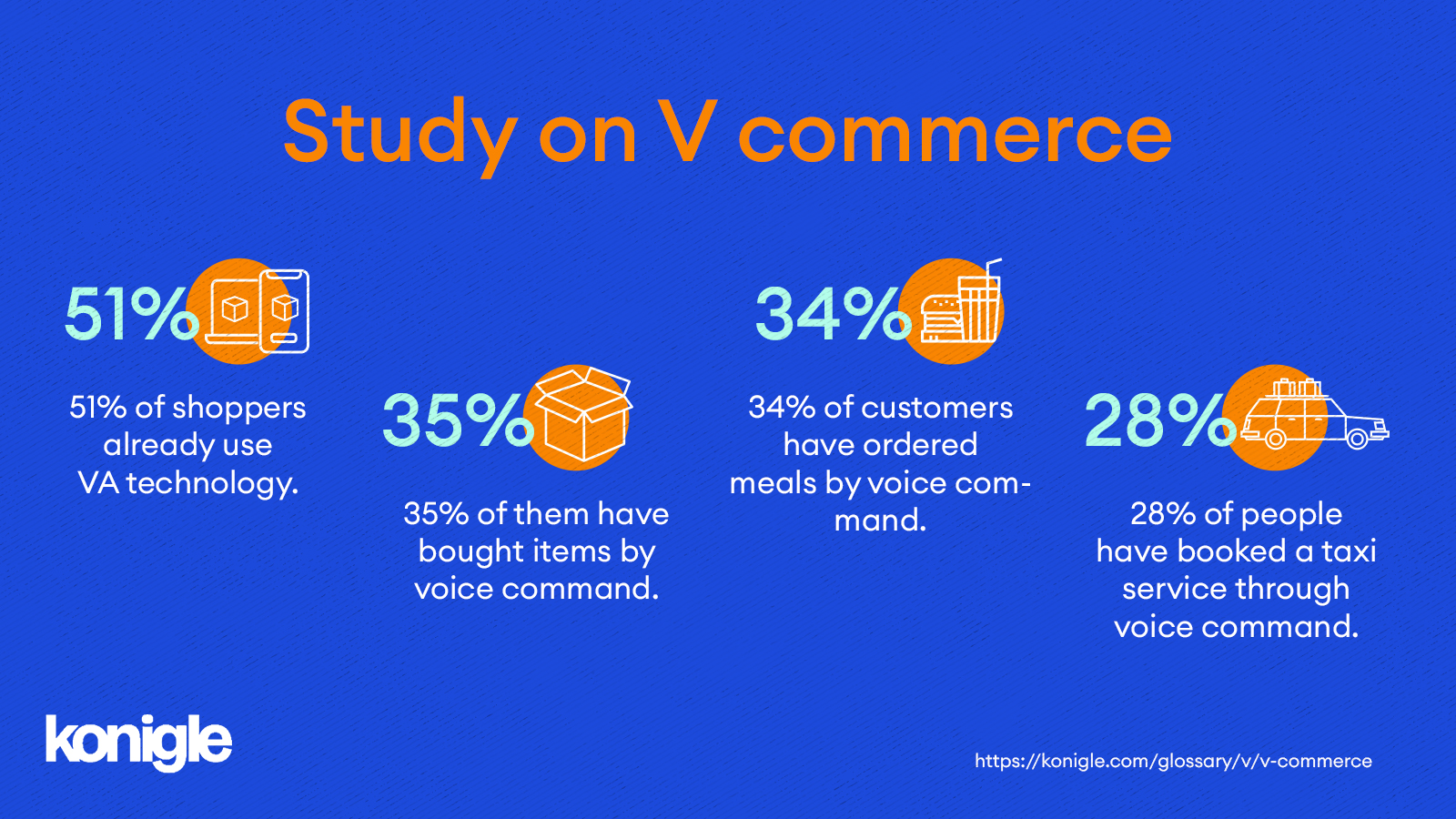 Study on V commerce

51%

51% of shoppers already use VA technology.

35%

35% of them have bought items by voice command.

34%

34% of customers have ordered meals by voice command.

28%

28% of people have booked a taxi service through voice command.

konigle

https://konigle.com/glossary/v/v-commerce