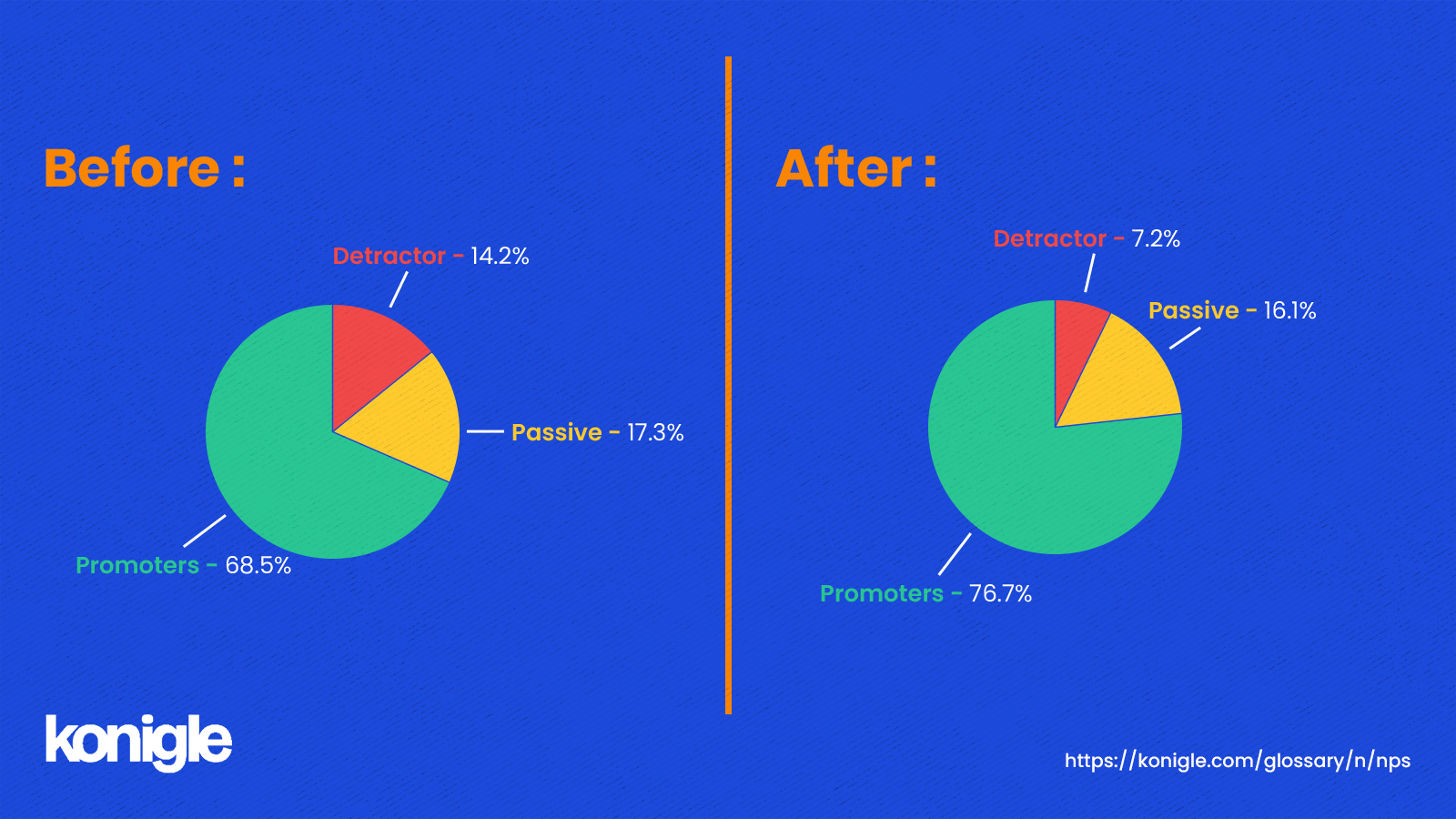 Before :

Detractor - 14.2%

Passive - 17.3%

Promoters - 68.5%

After :

Detractor - 7.2%

Passive - 16.1%

Promoters - 76.7%

konigle

https://konigle.com/glossary/n/nps